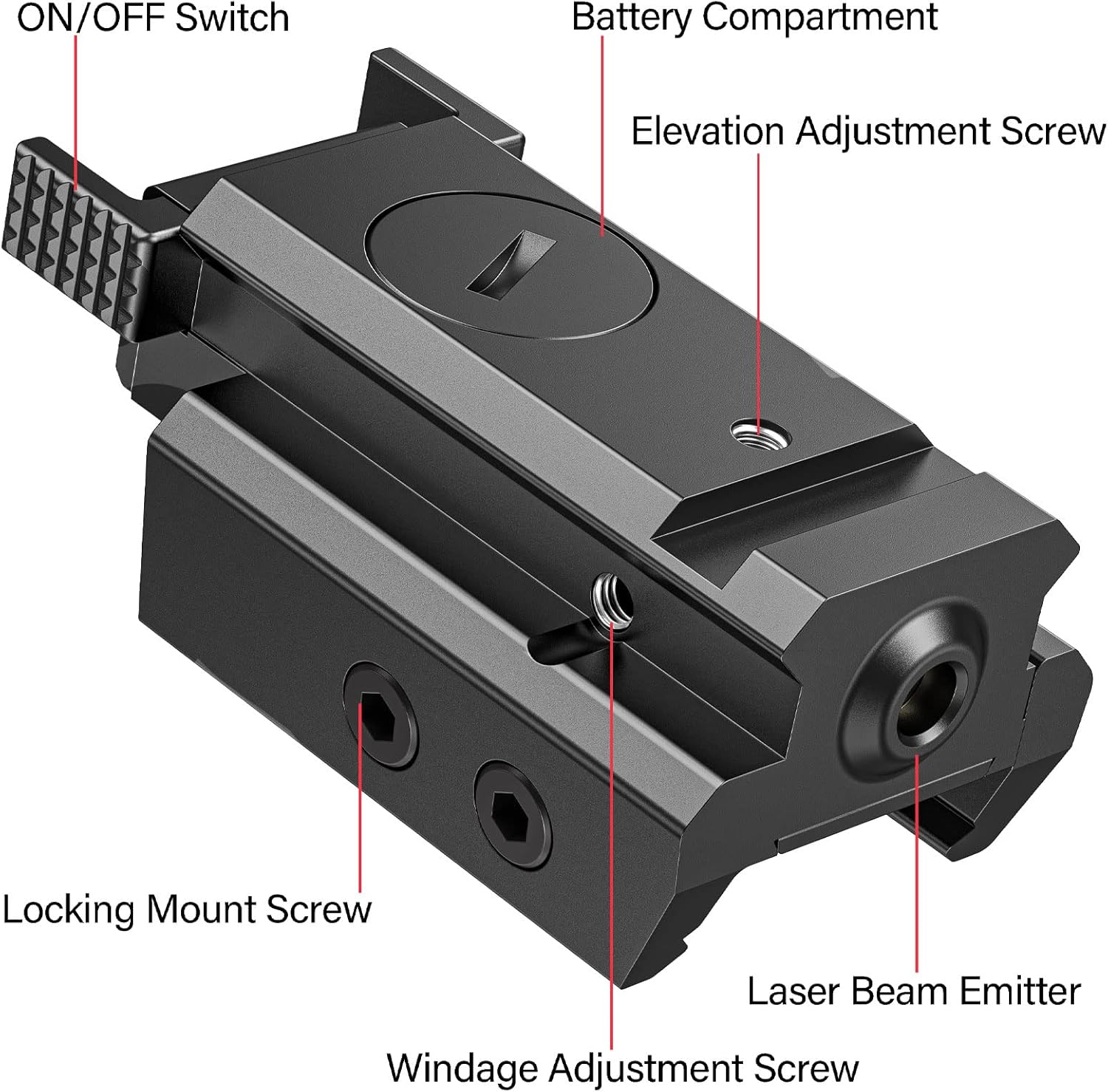 ON/OFF Switch

Battery Compartment

Elevation Adjustment Screw

Locking Mount Screw

Laser Beam Emitter

Windage Adjustment Screw