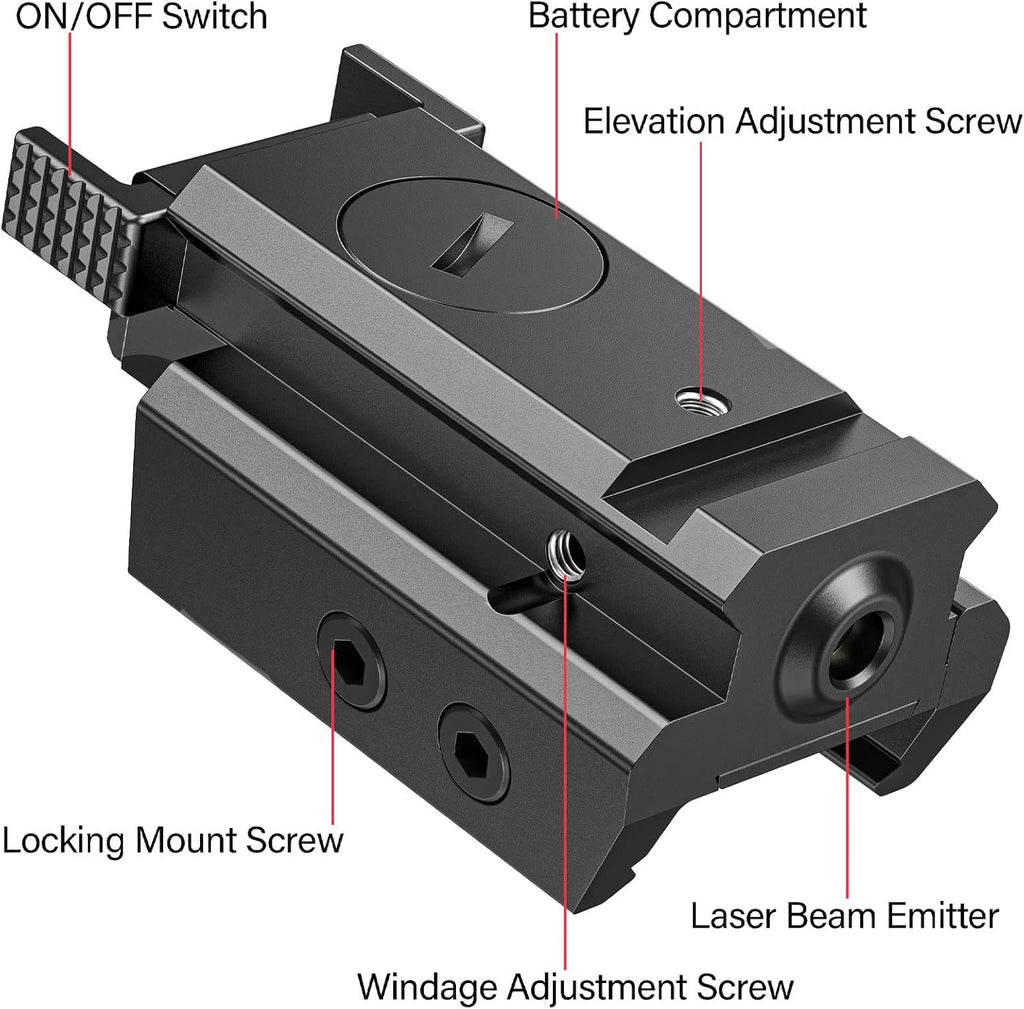 ON/OFF Switch

Battery Compartment

Elevation Adjustment Screw

Locking Mount Screw

Laser Beam Emitter

Windage Adjustment Screw